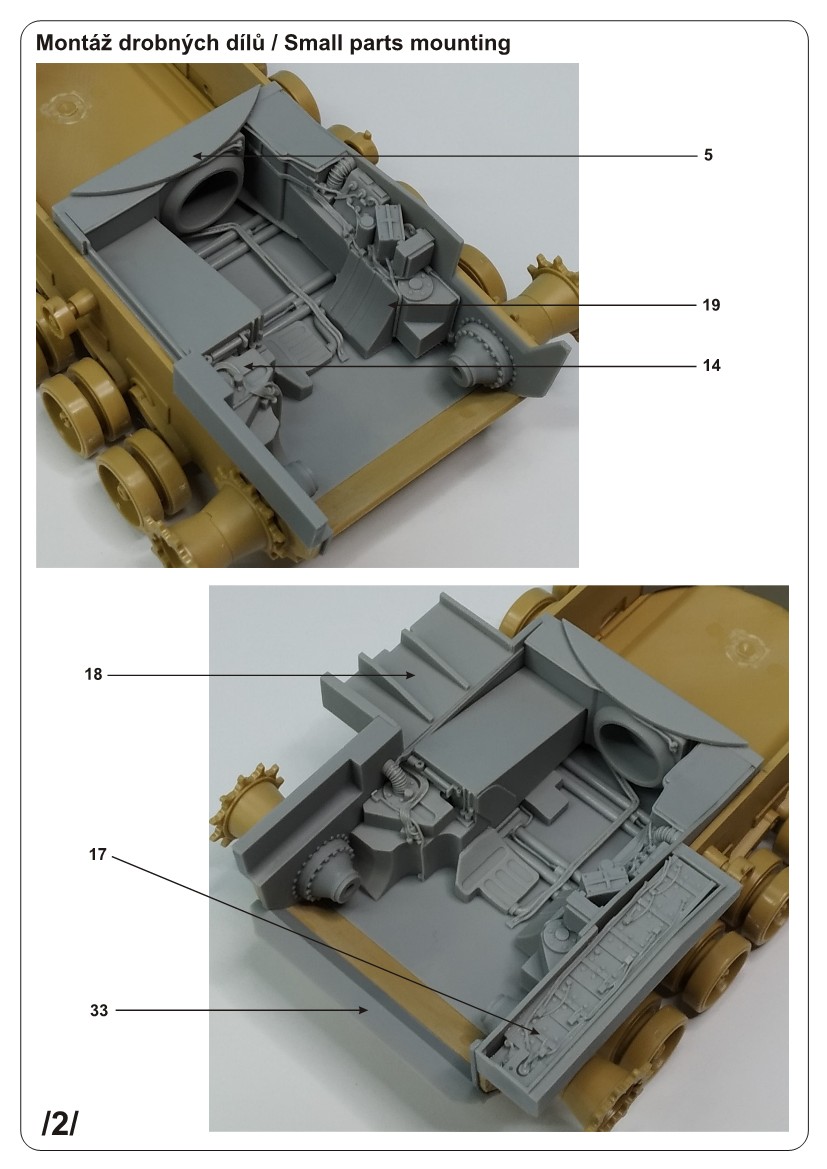 Montáž drobných dílů / Small parts mounting

5

19

14

18

17

33

/2/