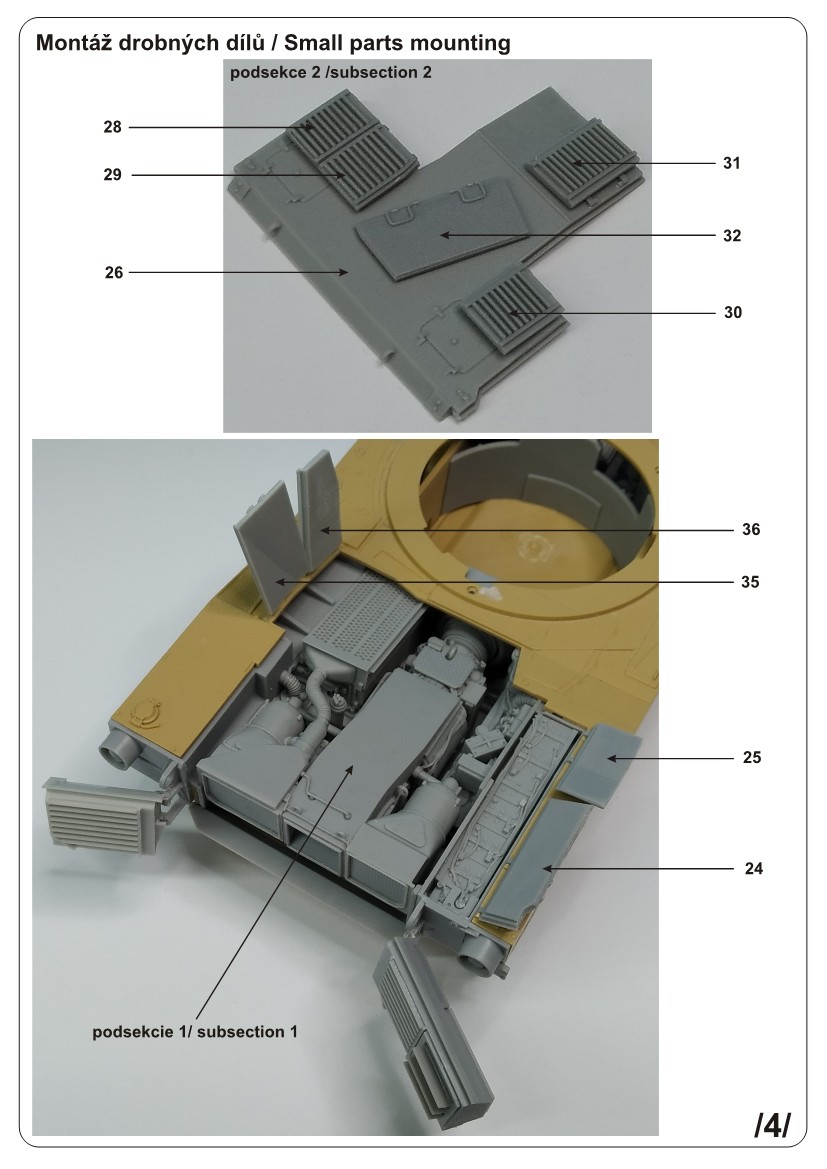 Montáž drobných dílů / Small parts mounting

podsekce 2 /subsection 2

28
29
26
31
32
30

36
35
25
24

podsekcie 1/ subsection 1

/4/