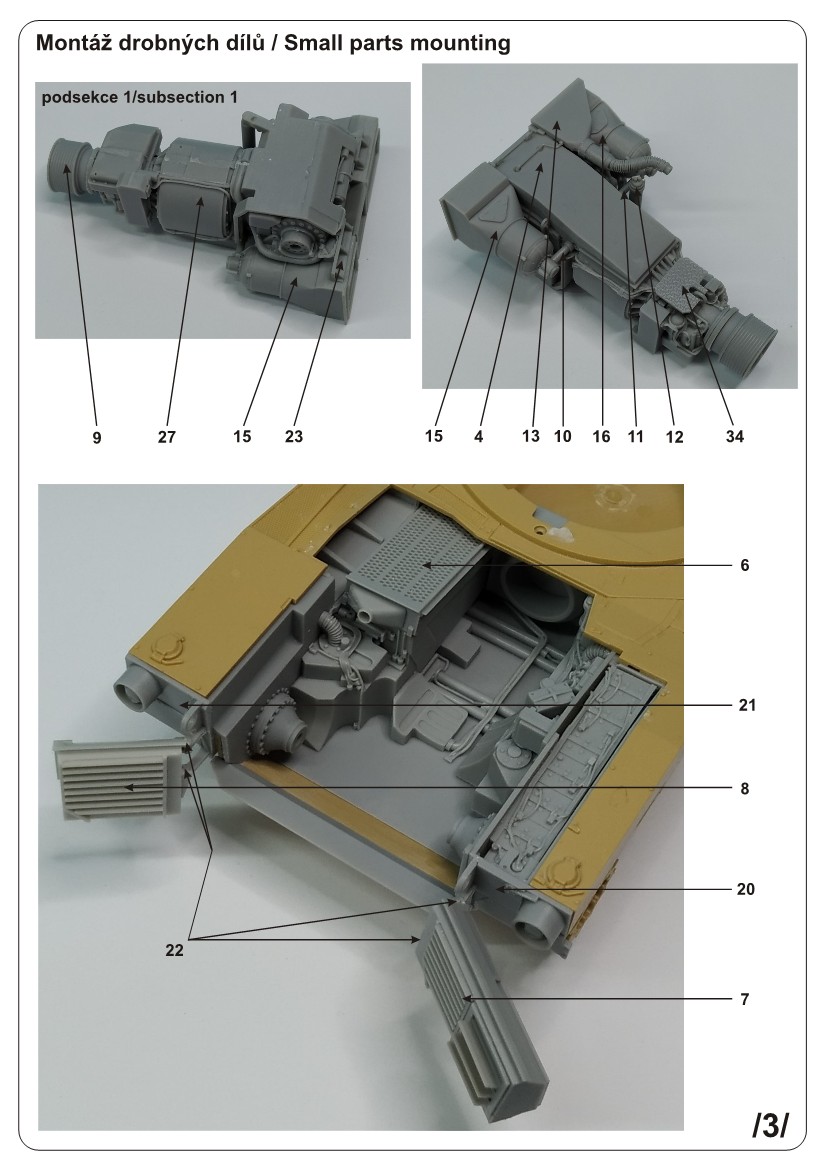 Montáž drobných dílů / Small parts mounting

podsekce 1/subsection 1

9
27
15
23

15
4
13
10
16
11
12
34

6
21
8
20
22
7

/3/